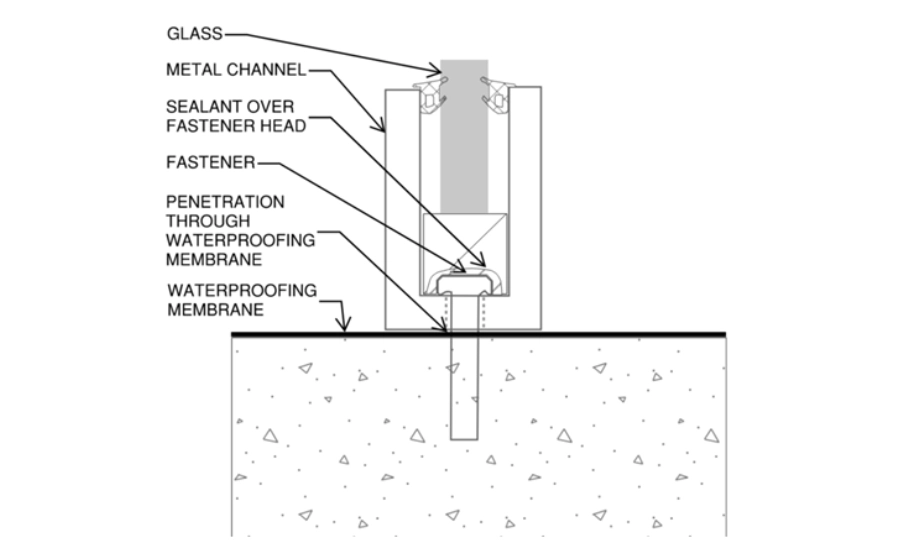 GLASS

METAL CHANNEL

SEALANT OVER FASTENER HEAD

FASTENER

PENETRATION THROUGH WATERPROOFING MEMBRANE

WATERPROOFING MEMBRANE