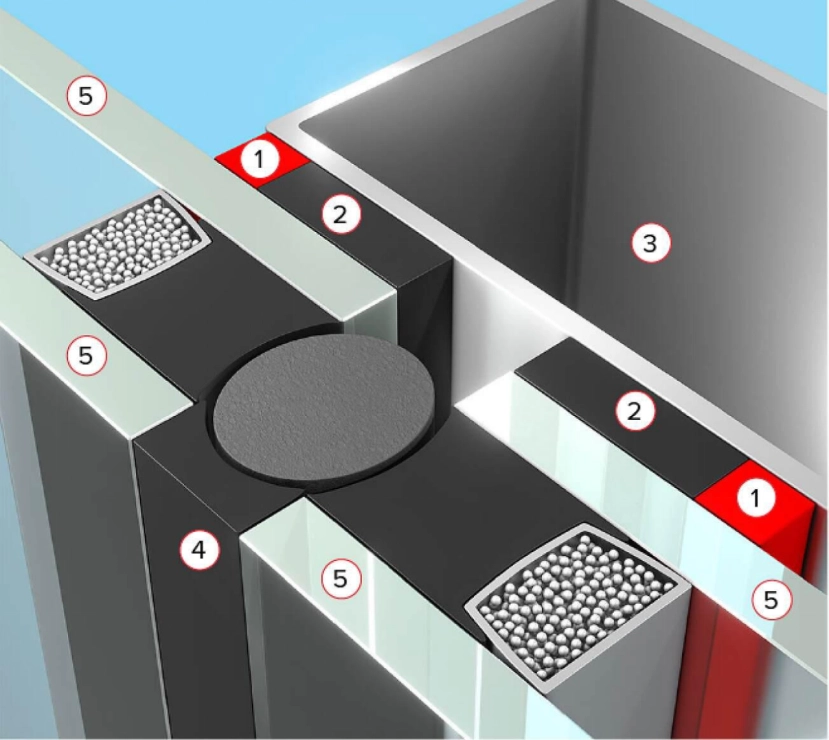 5
1
2
3
5
2
1
4
5
5